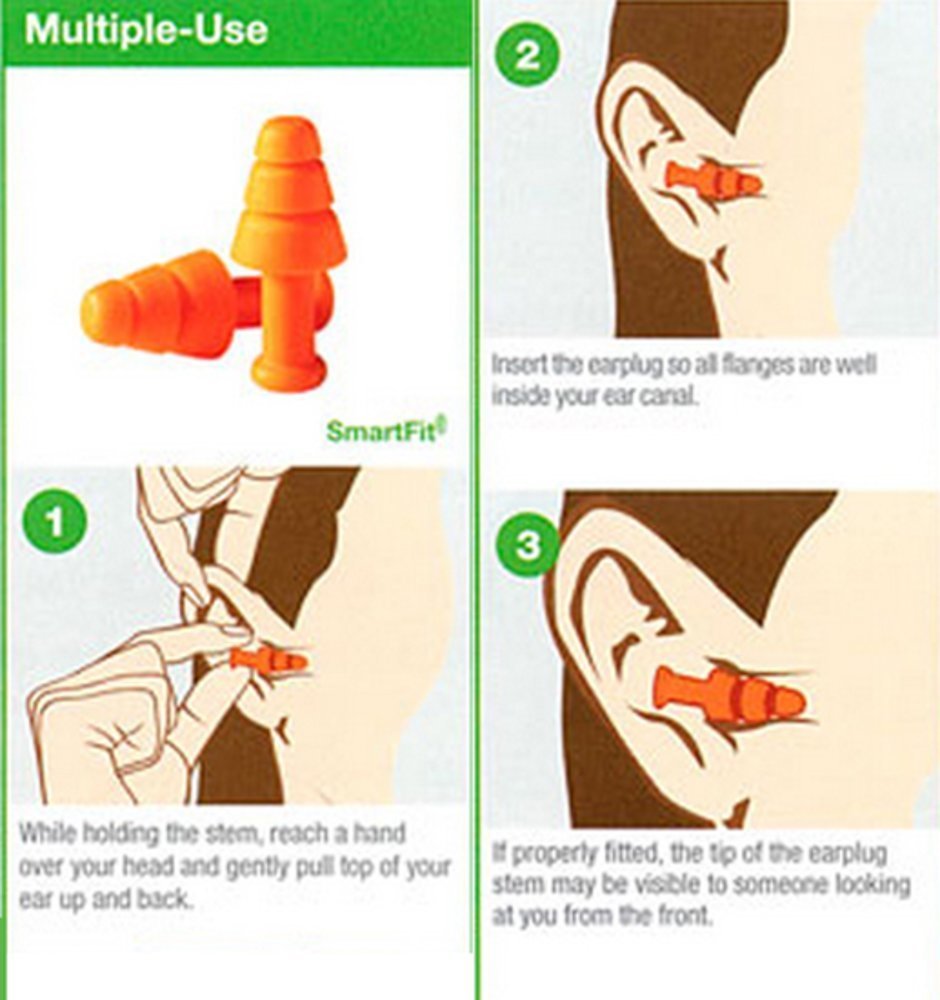 Multiple-Use

SmartFit®

1

While holding the stem, reach a hand over your head and gently pull top of your ear up and back.

2

Insert the earplug so all flanges are well inside your ear canal.

3

If properly fitted, the tip of the earplug stem may be visible to someone looking at you from the front.