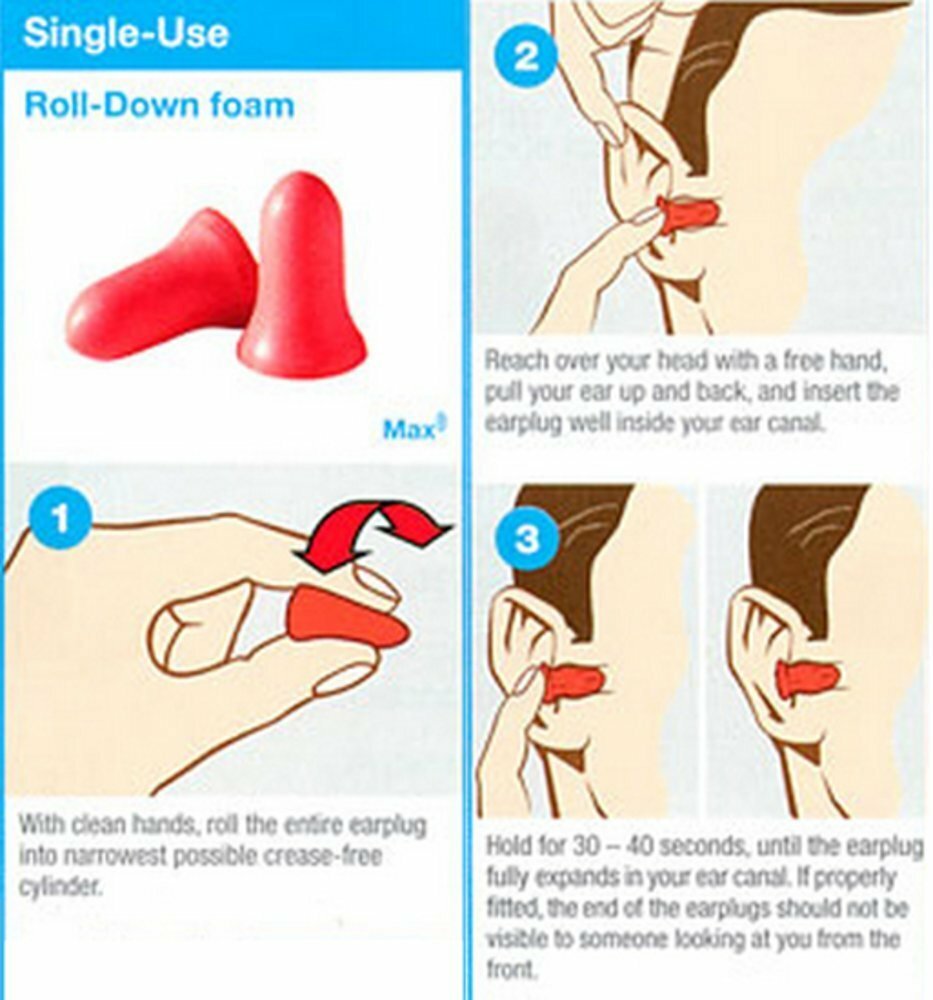 Single-Use

Roll-Down foam

Max®

1

With clean hands, roll the entire earplug into narrowest possible crease-free cylinder.

2

Reach over your head with a free hand, pull your ear up and back, and insert the earplug well inside your ear canal.

3

Hold for 30 – 40 seconds, until the earplug fully expands in your ear canal. If properly fitted, the end of the earplugs should not be visible to someone looking at you from the front.