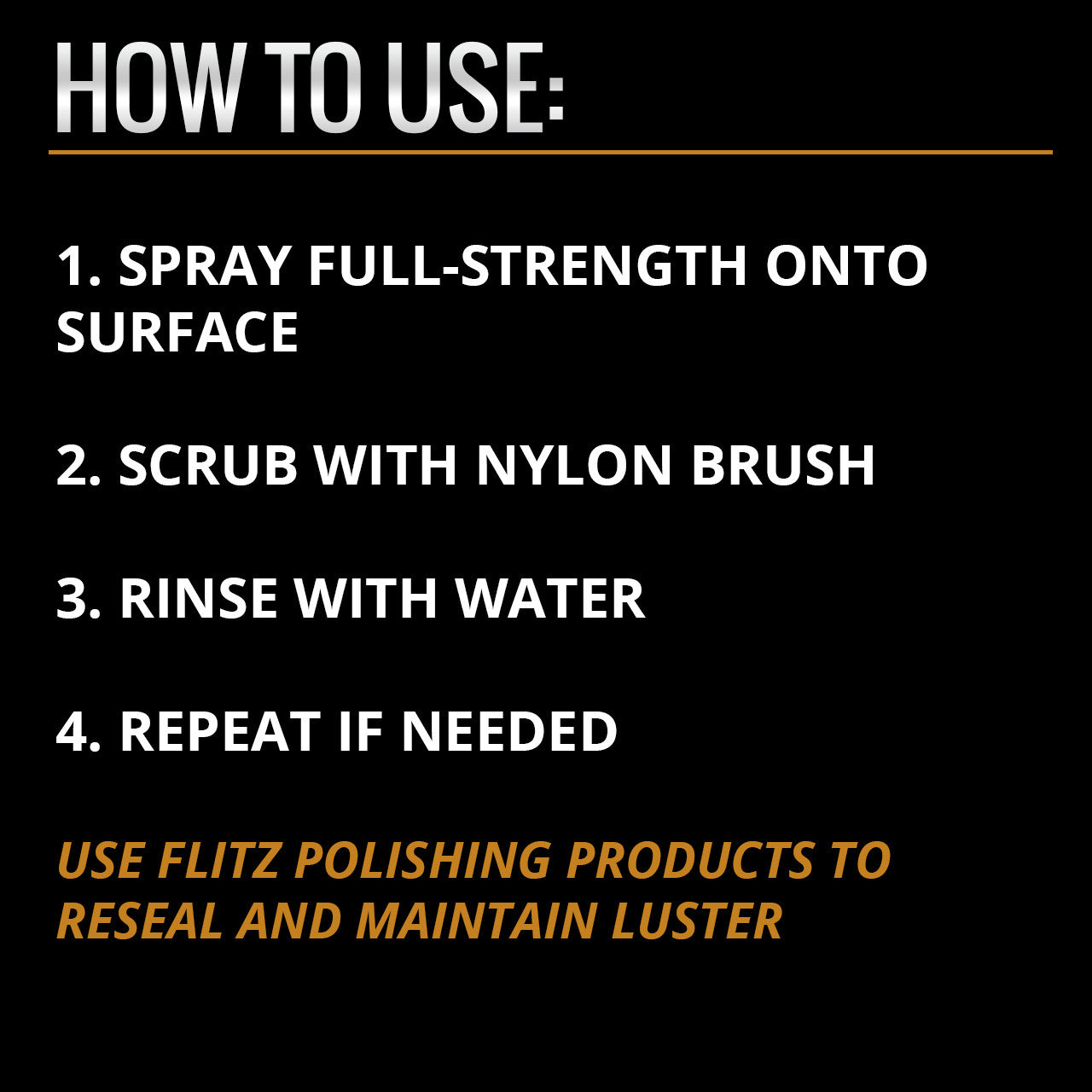 HOW TO USE:

1. SPRAY FULL-STRENGTH ONTO SURFACE

2. SCRUB WITH NYLON BRUSH

3. RINSE WITH WATER

4. REPEAT IF NEEDED

USE FLITZ POLISHING PRODUCTS TO RESEAL AND MAINTAIN LUSTER