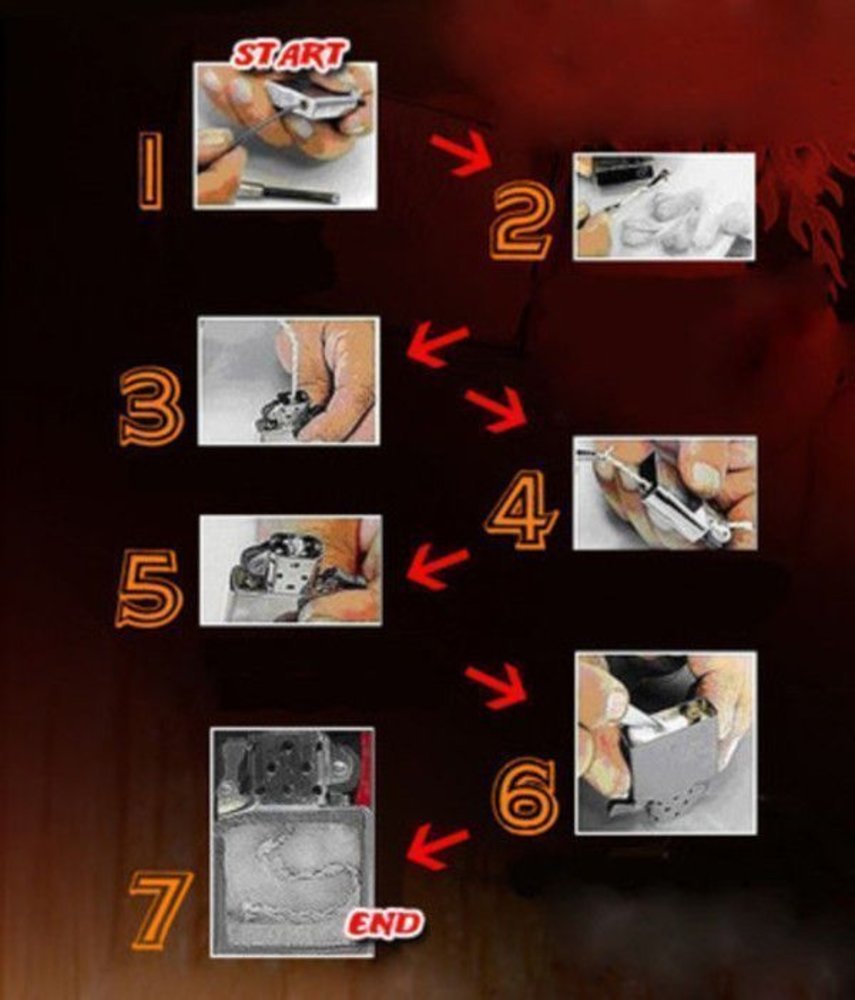 START
1
2
3
4
5
6
7
END