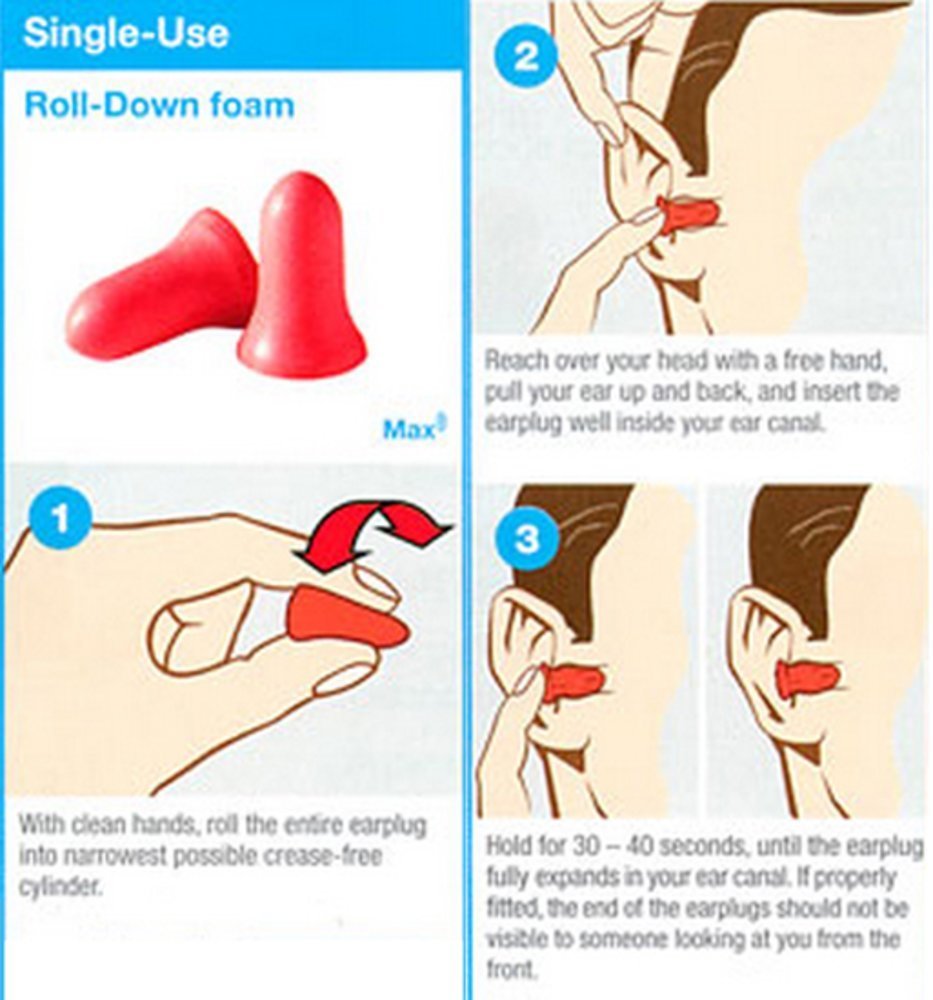 Single-Use

Roll-Down foam

Max®

1

With clean hands, roll the entire earplug into narrowest possible crease-free cylinder.

2

Reach over your head with a free hand, pull your ear up and back, and insert the earplug well inside your ear canal.

3

Hold for 30 – 40 seconds, until the earplug fully expands in your ear canal. If properly fitted, the end of the earplugs should not be visible to someone looking at you from the front.